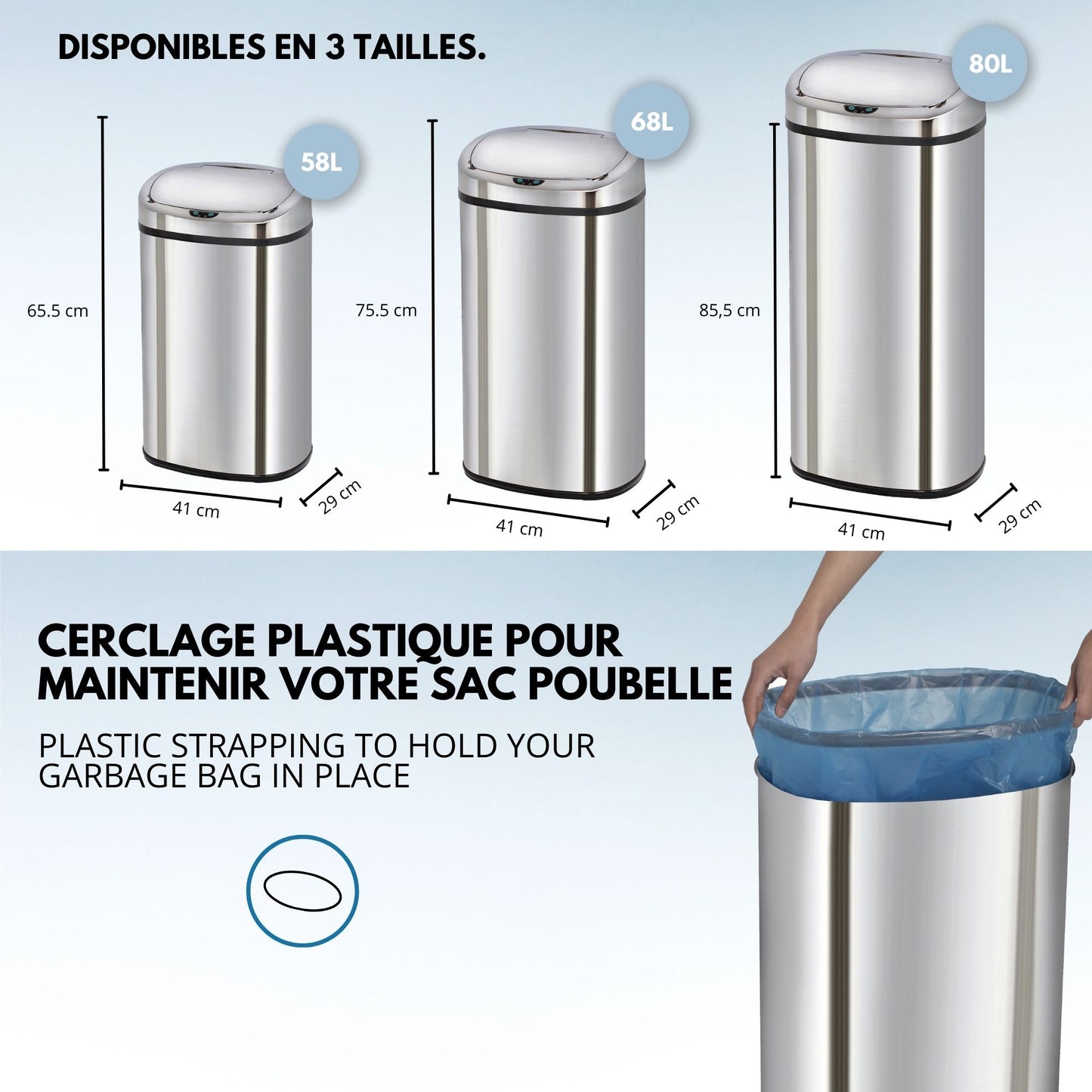 DISPONIBLES EN 3 TAILLES.

58L

65.5 cm

41 cm

29 cm

68L

75.5 cm

41 cm

29 cm

80L

85,5 cm

41 cm

29 cm

CERCLAGE PLASTIQUE POUR MAINTENIR VOTRE SAC POUBELLE

PLASTIC STRAPPING TO HOLD YOUR GARBAGE BAG IN PLACE