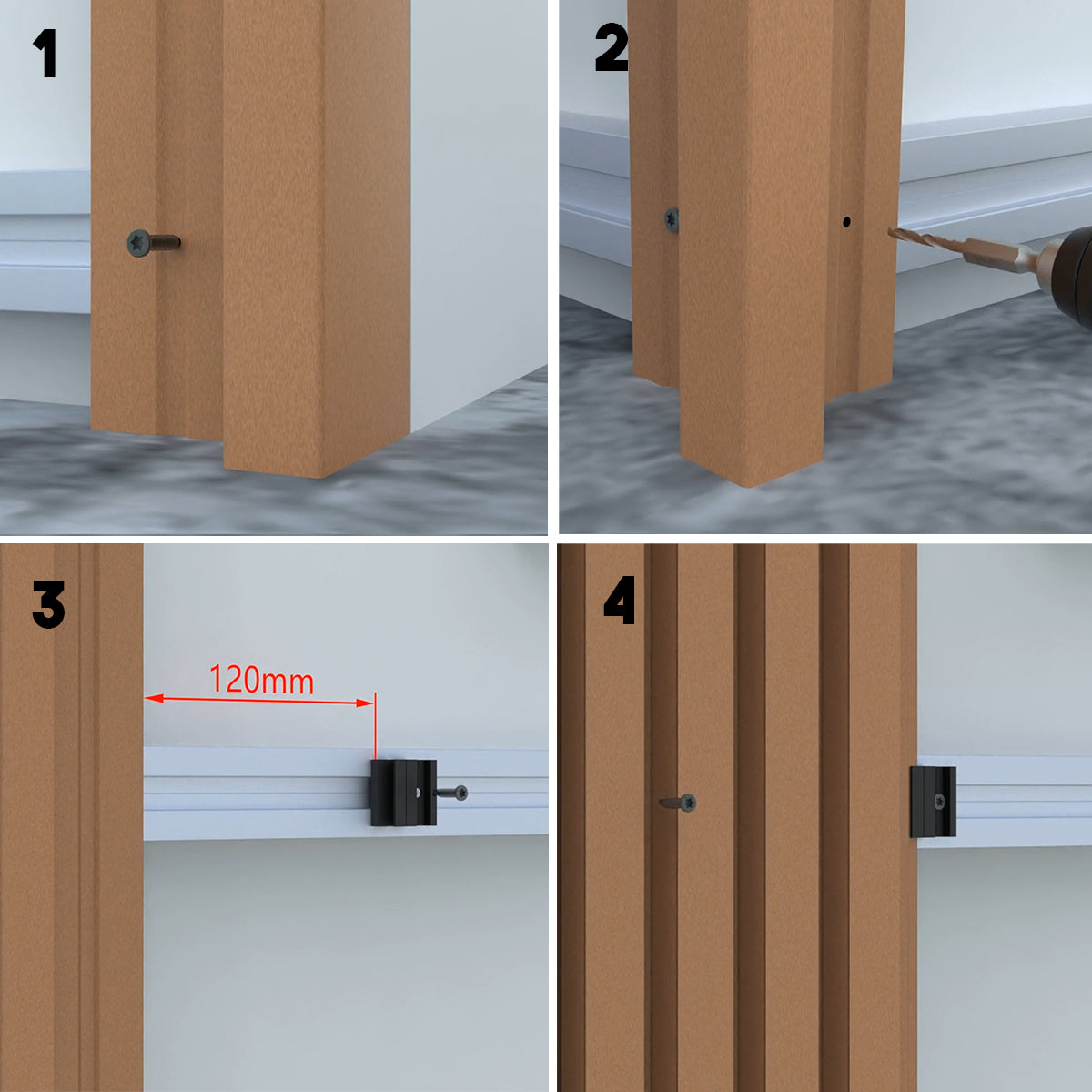 1

2

3

120mm

4