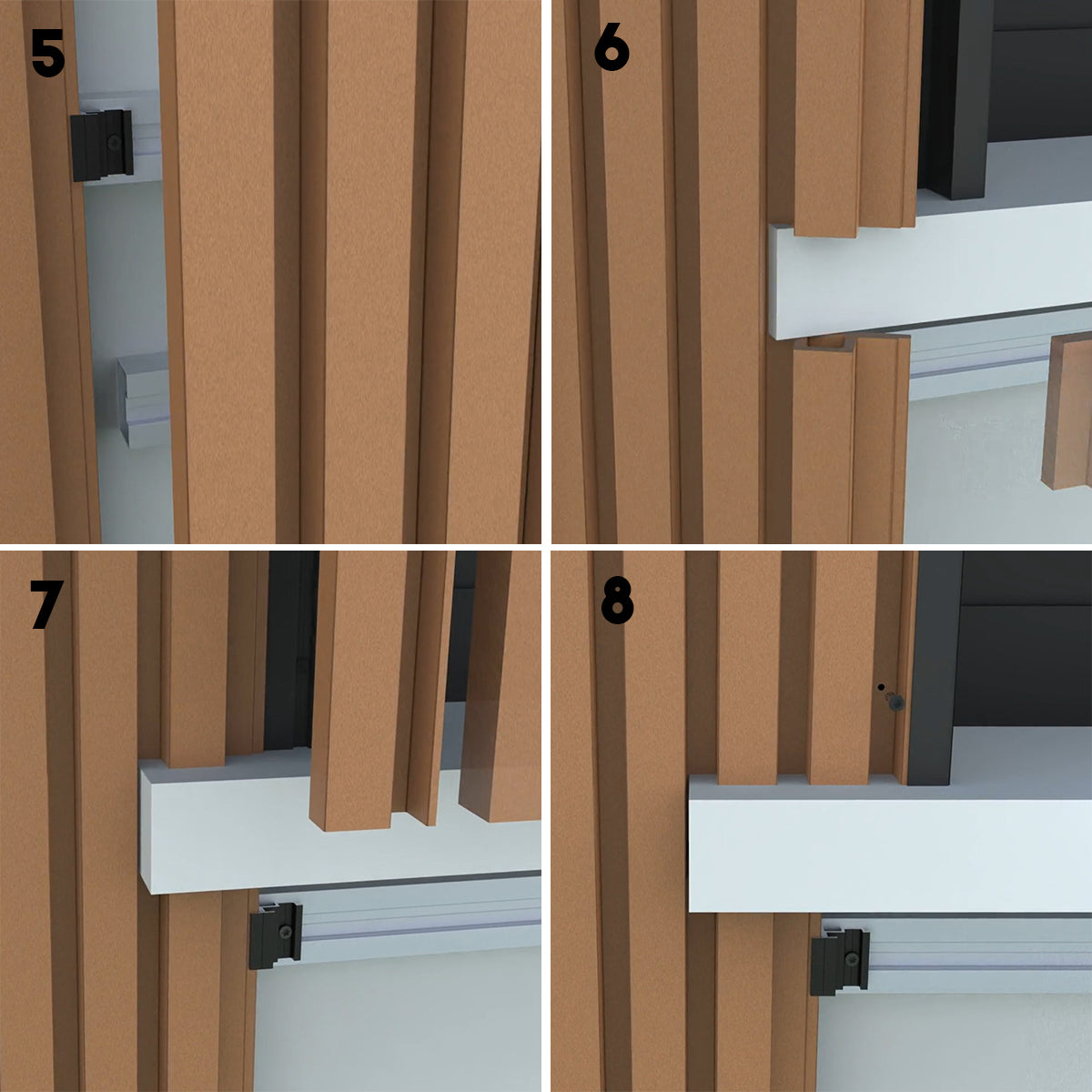 5

6

7

8