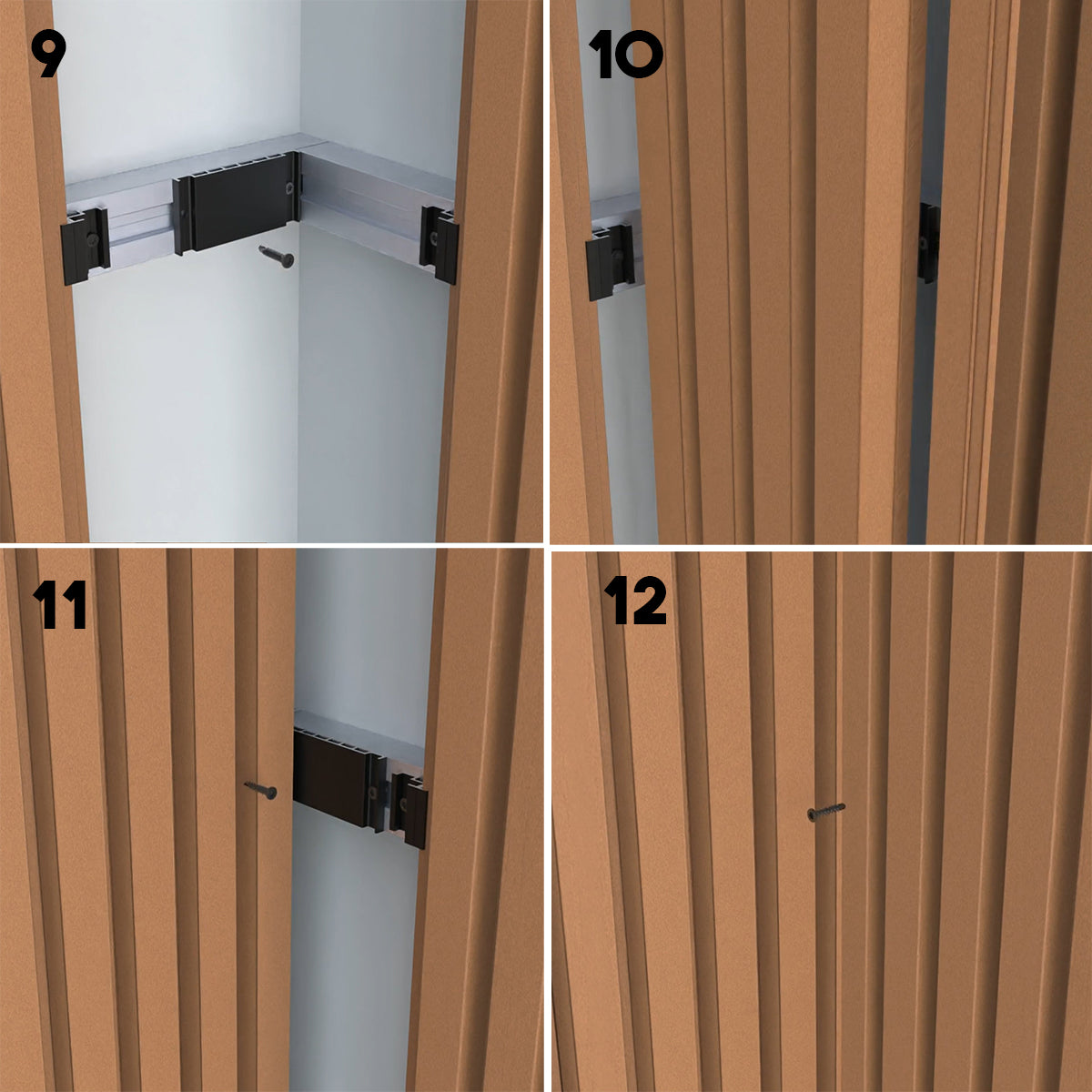 9

10

11

12