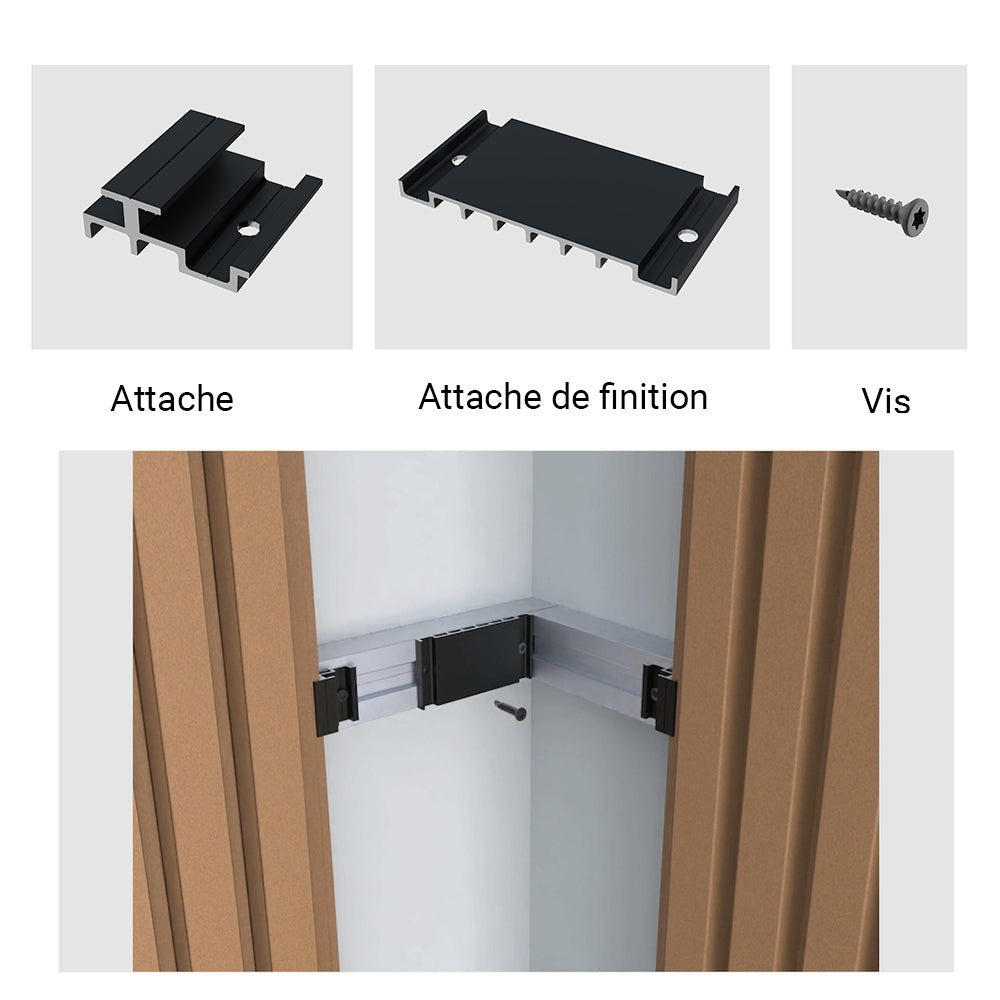 Attache

Attache de finition

Vis