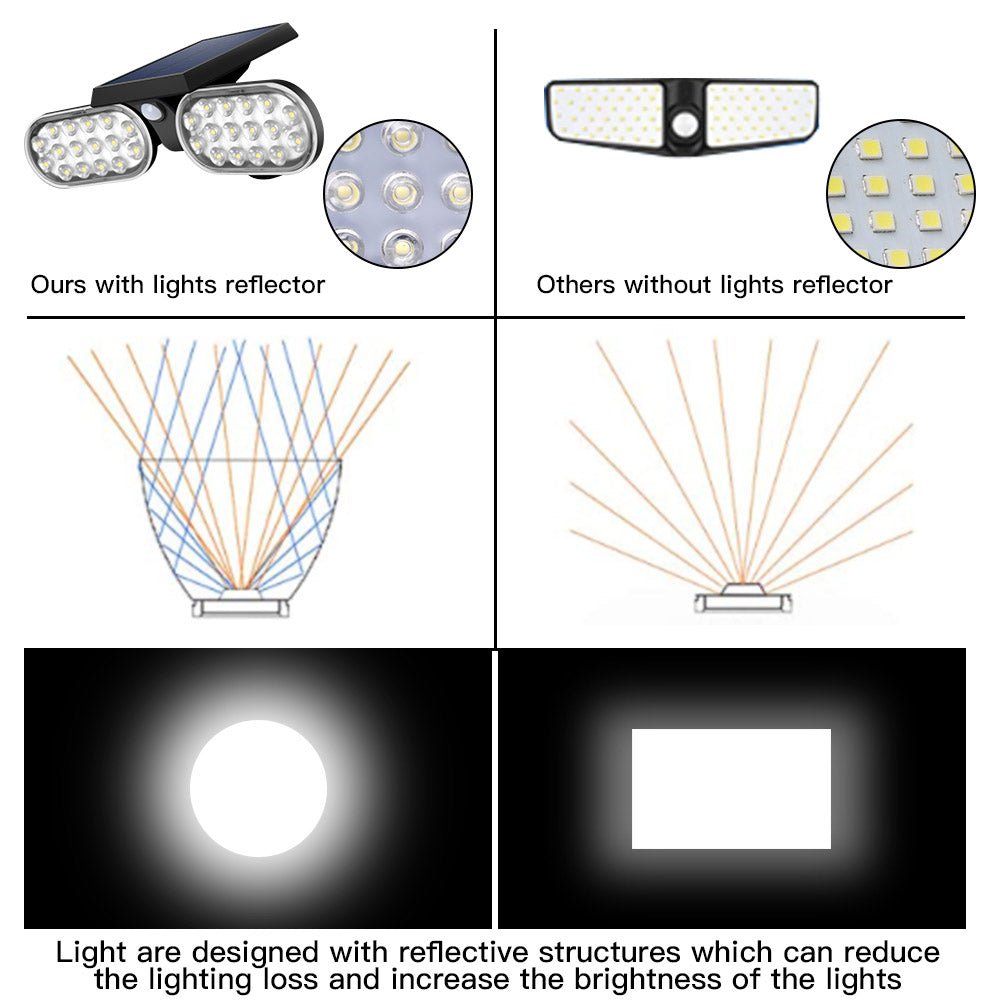 Ours with lights reflector

Others without lights reflector

Light are designed with reflective structures which can reduce the lighting loss and increase the brightness of the lights